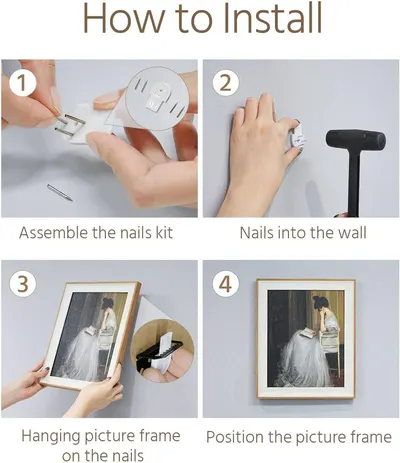 How to Install

1

Assemble the nails kit

2

Nails into the wall

3

Hanging picture frame on the nails

4

Position the picture frame