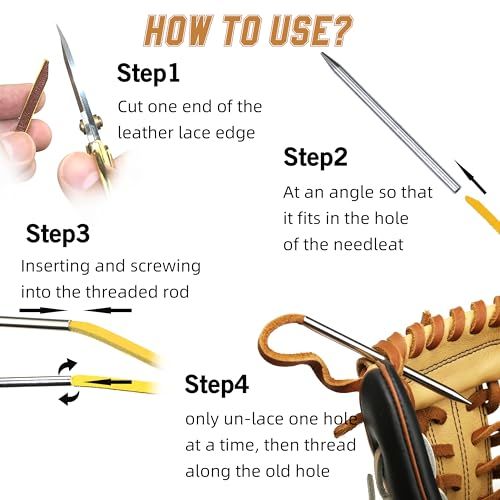 HOW TO USE?

Step1

Cut one end of the leather lace edge

Step2

At an angle so that it fits in the hole of the needleat

Step3

Inserting and screwing into the threaded rod

Step4

only un-lace one hole at a time, then thread along the old hole