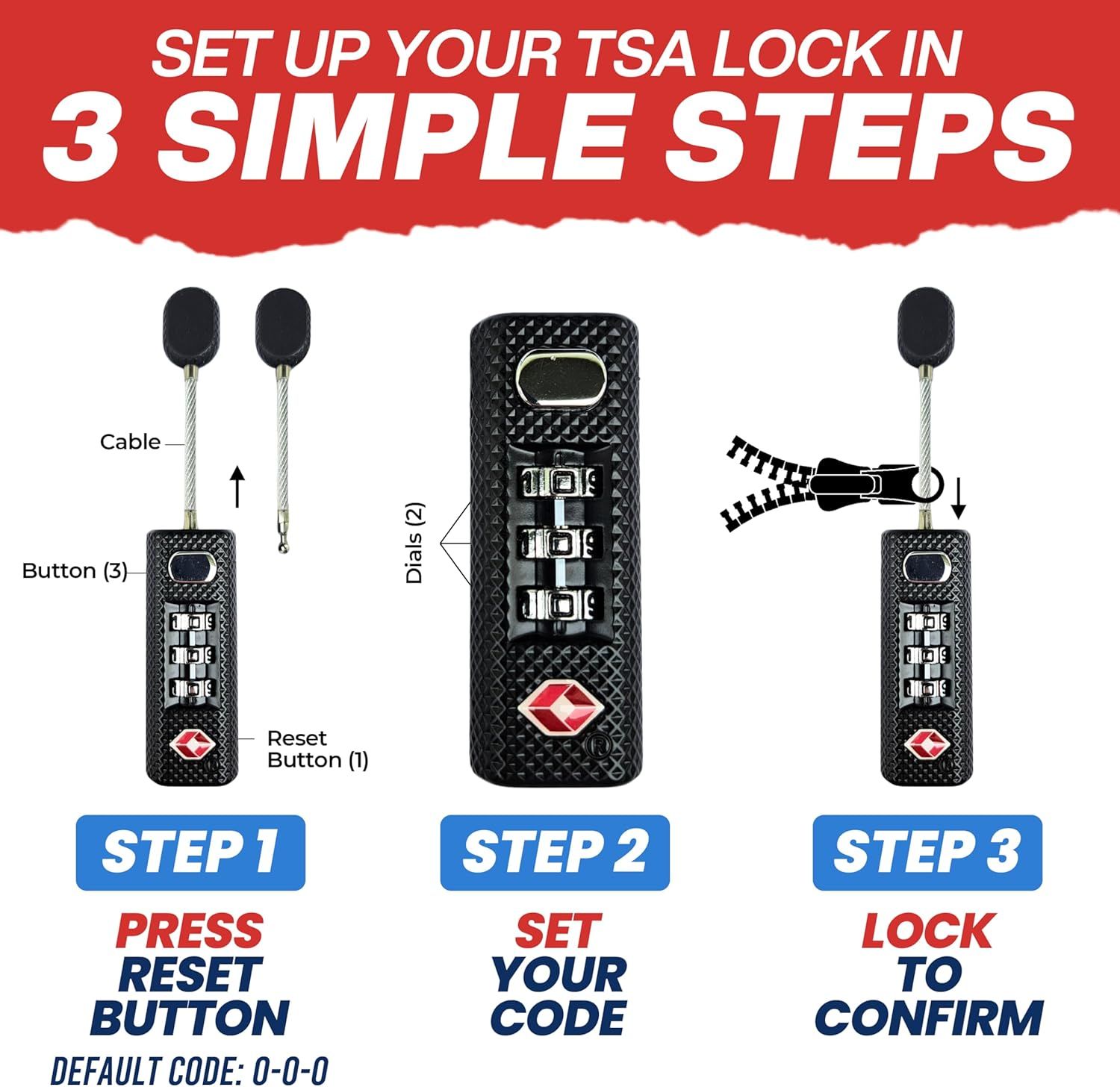 SET UP YOUR TSA LOCK IN
3 SIMPLE STEPS

Cable

Button (3)

Reset Button (1)

Dials (2)

STEP 1

PRESS RESET BUTTON

DEFAULT CODE: 0-0-0

STEP 2

SET YOUR CODE

STEP 3

LOCK TO CONFIRM