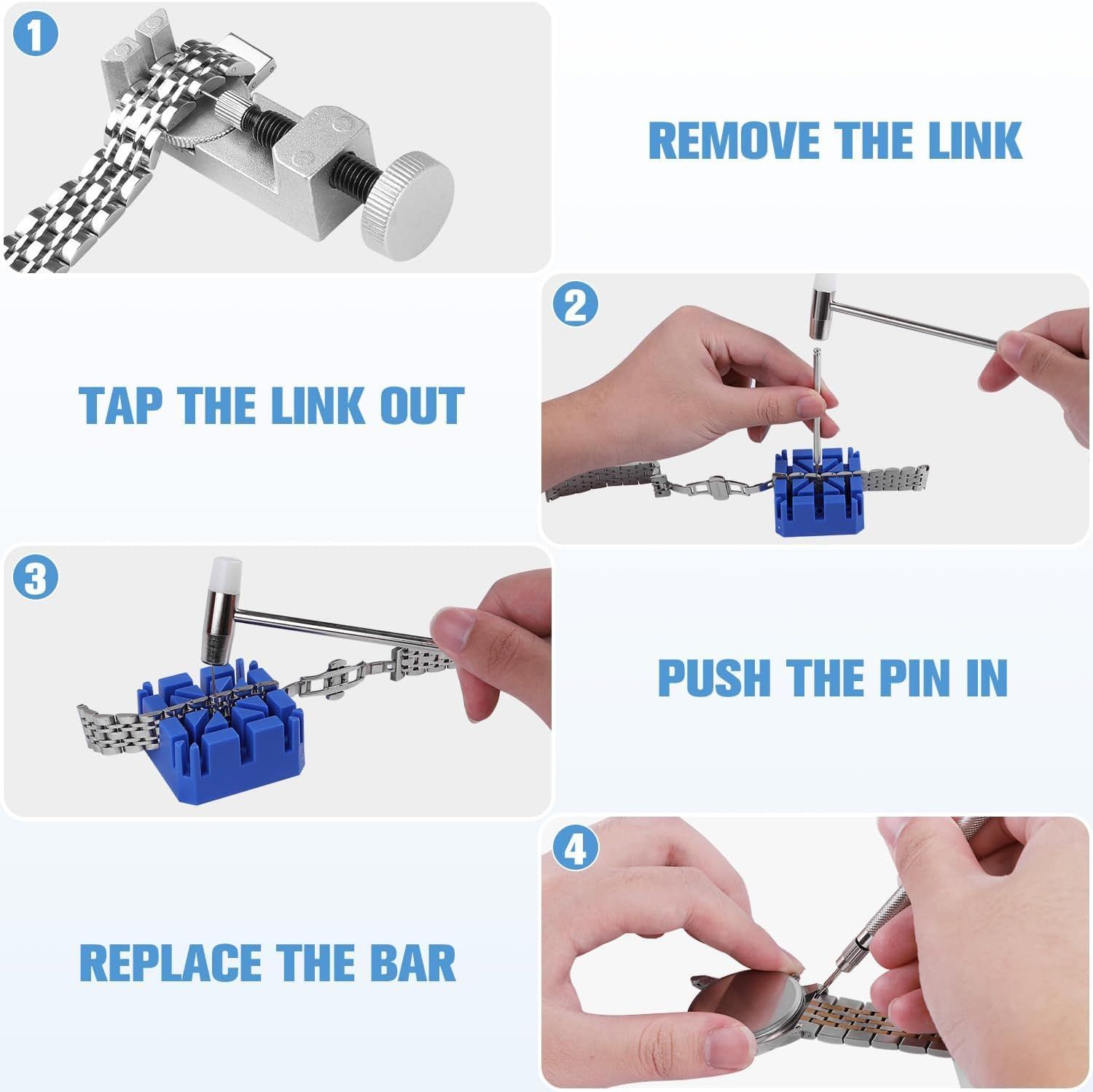 1

REMOVE THE LINK

TAP THE LINK OUT

2

3

PUSH THE PIN IN

REPLACE THE BAR

4