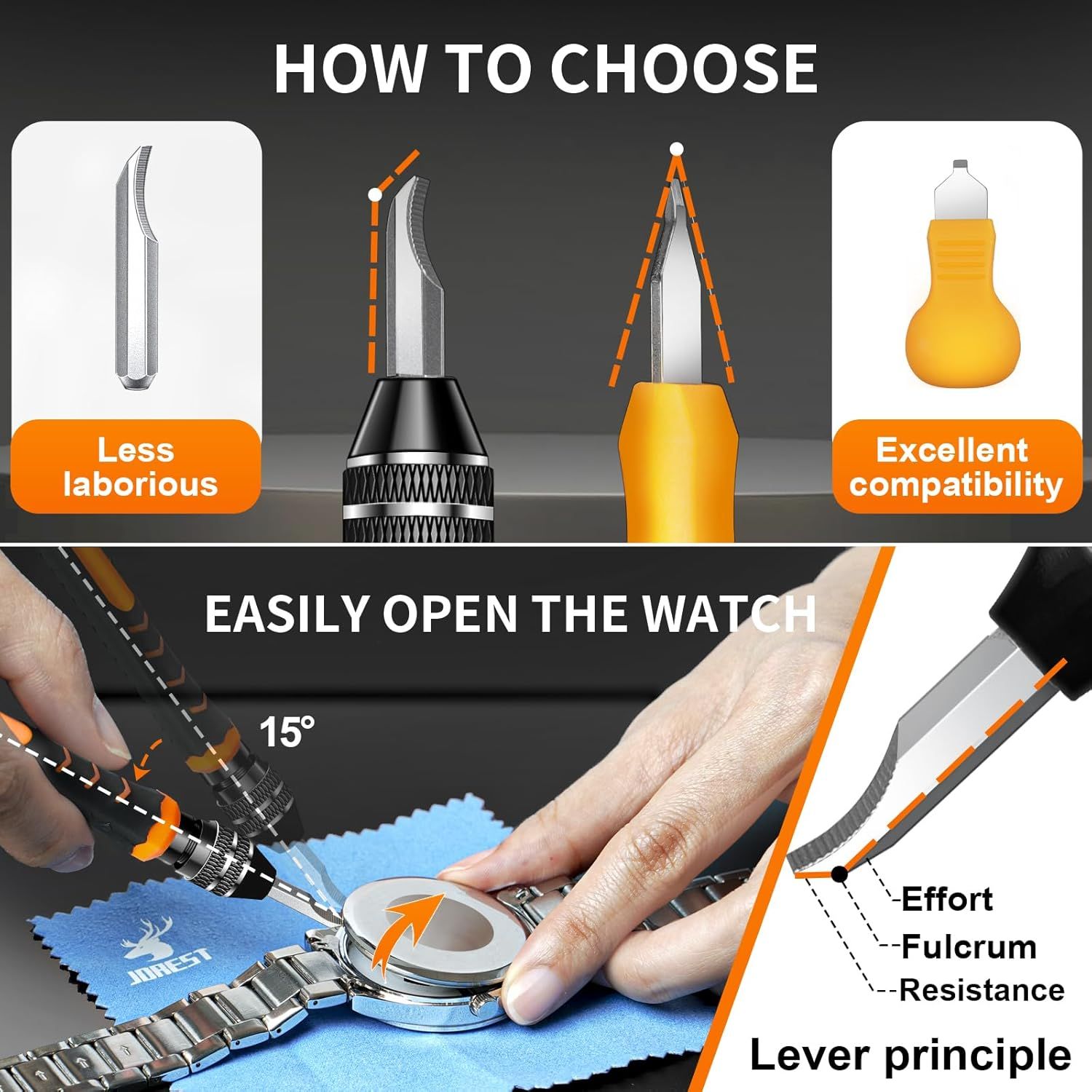 HOW TO CHOOSE

Less laborious

Excellent compatibility

EASILY OPEN THE WATCH

15°

JOREST

Effort

Fulcrum

Resistance

Lever principle