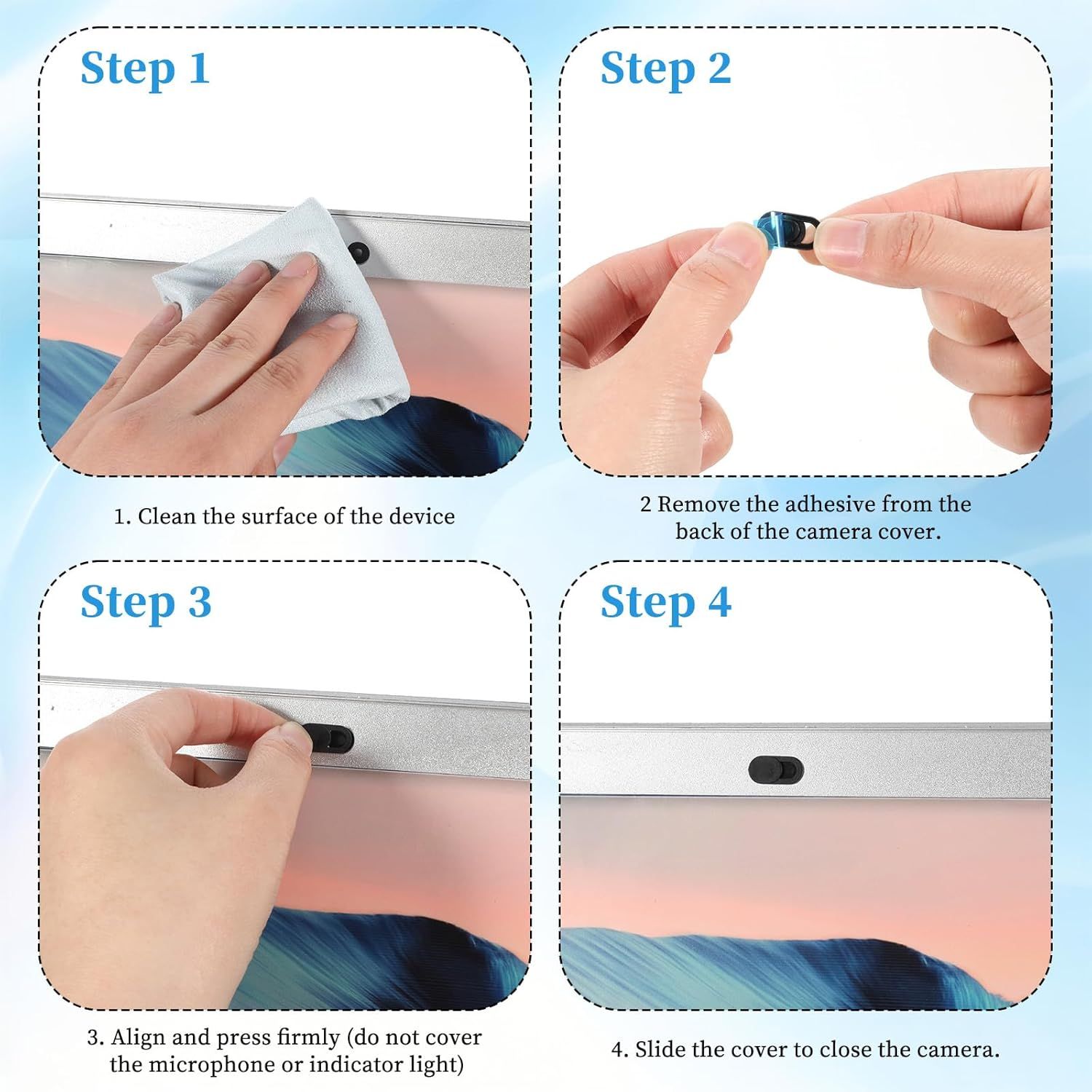 Step 1

1. Clean the surface of the device

Step 2

2 Remove the adhesive from the back of the camera cover.

Step 3

3. Align and press firmly (do not cover the microphone or indicator light)

Step 4

4. Slide the cover to close the camera.