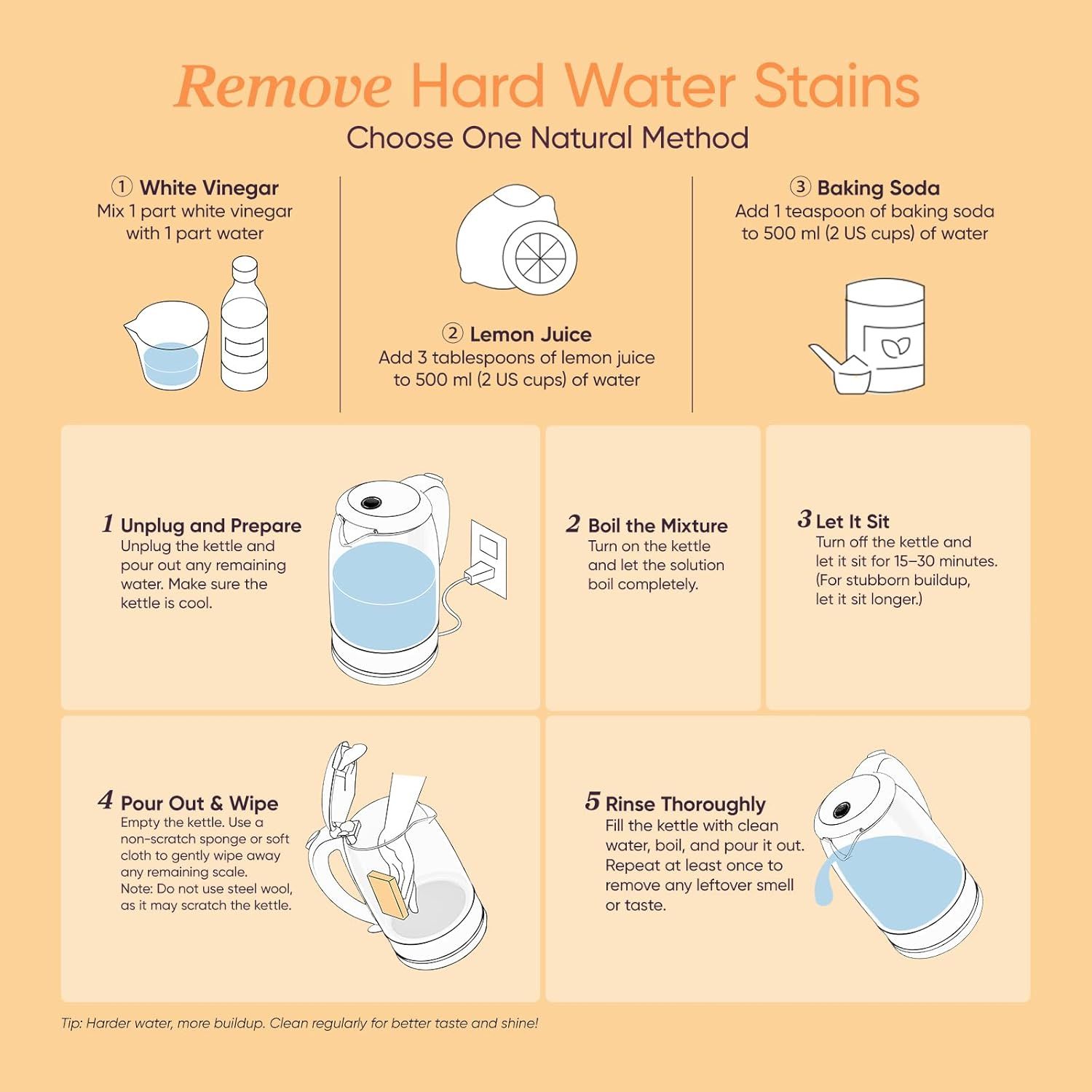 Remove Hard Water Stains
Choose One Natural Method

① White Vinegar
Mix 1 part white vinegar with 1 part water

② Lemon Juice
Add 3 tablespoons of lemon juice to 500 ml (2 US cups) of water

③ Baking Soda
Add 1 teaspoon of baking soda to 500 ml (2 US cups) of water

1 Unplug and Prepare
Unplug the kettle and pour out any remaining water. Make sure the kettle is cool.

2 Boil the Mixture
Turn on the kettle and let the solution boil completely.

3 Let It Sit
Turn off the kettle and let it sit for 15–30 minutes. (For stubborn buildup, let it sit longer.)

4 Pour Out & Wipe
Empty the kettle. Use a non-scratch sponge or soft cloth to gently wipe away any remaining scale.
Note: Do not use steel wool, as it may scratch the kettle.

5 Rinse Thoroughly
Fill the kettle with clean water, boil, and pour it out. Repeat at least once to remove any leftover smell or taste.

Tip: Harder water, more buildup. Clean regularly for better taste and shine!