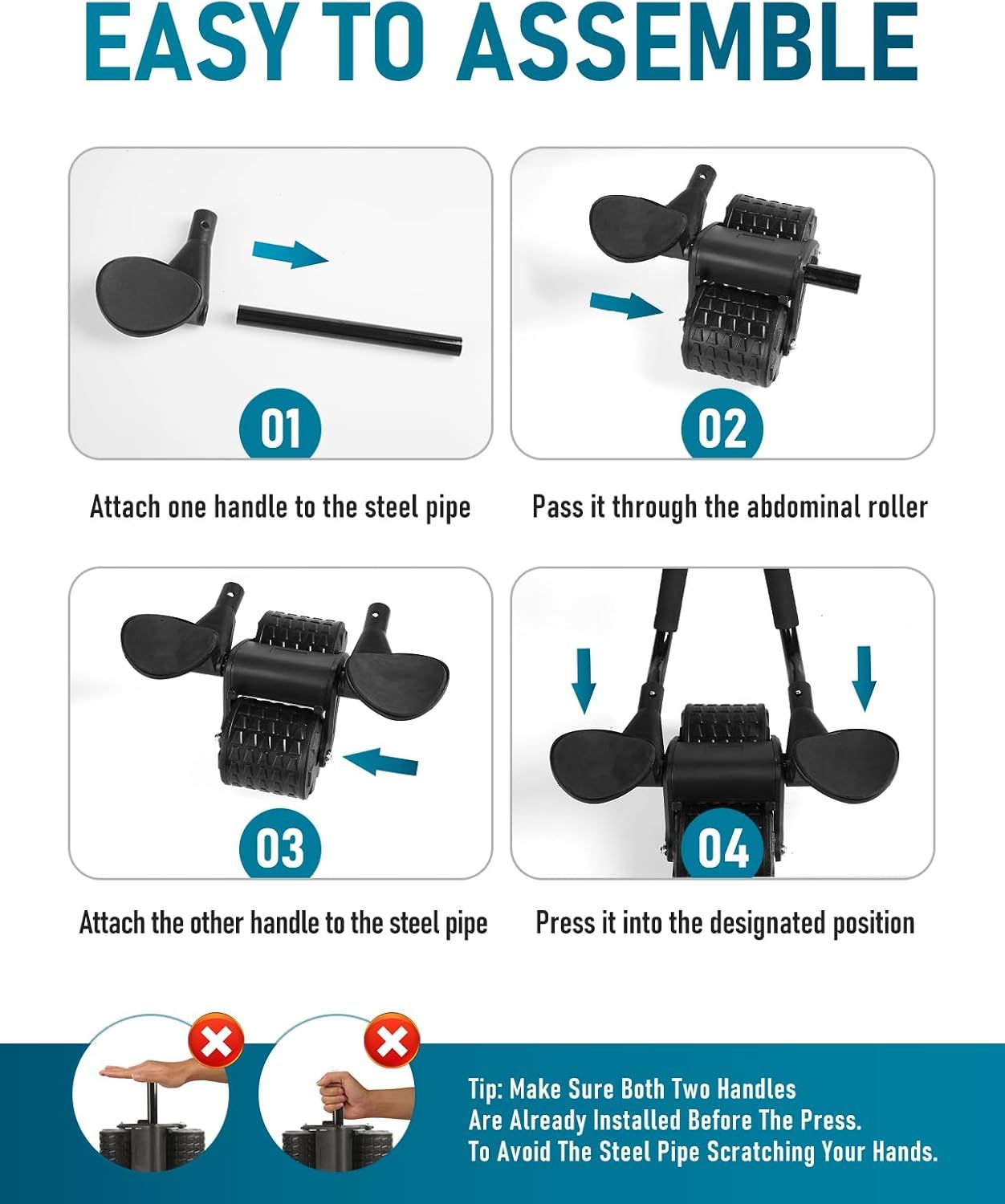 EASY TO ASSEMBLE

01

Attach one handle to the steel pipe

02

Pass it through the abdominal roller

03

Attach the other handle to the steel pipe

04

Press it into the designated position

Tip: Make Sure Both Two Handles Are Already Installed Before The Press. To Avoid The Steel Pipe Scratching Your Hands.